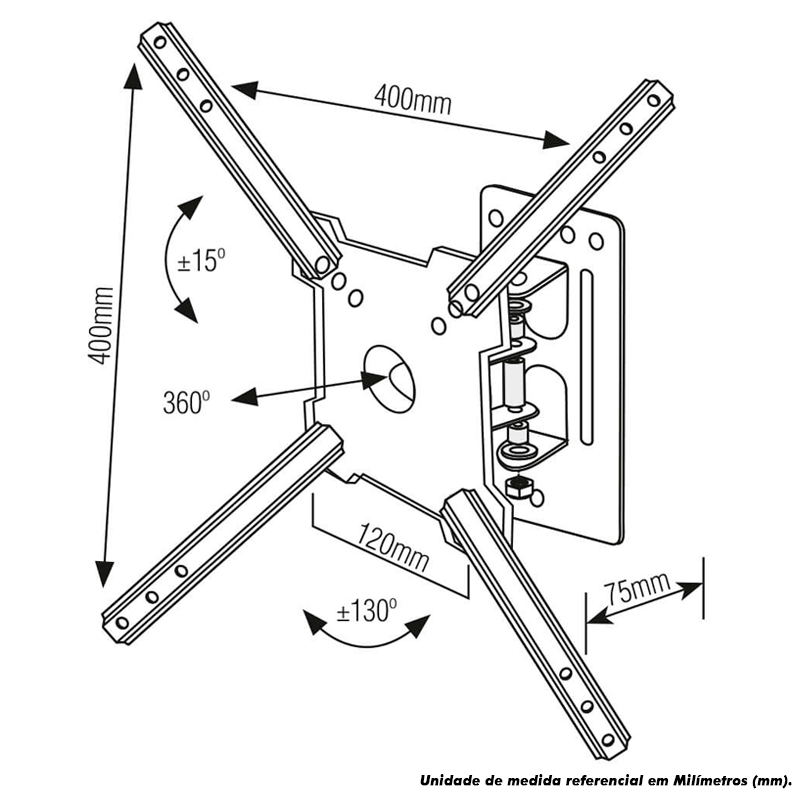 400mm

400mm

±15º

360º

120mm

±130º

75mm

Unidade de medida referencial em Milímetros (mm).